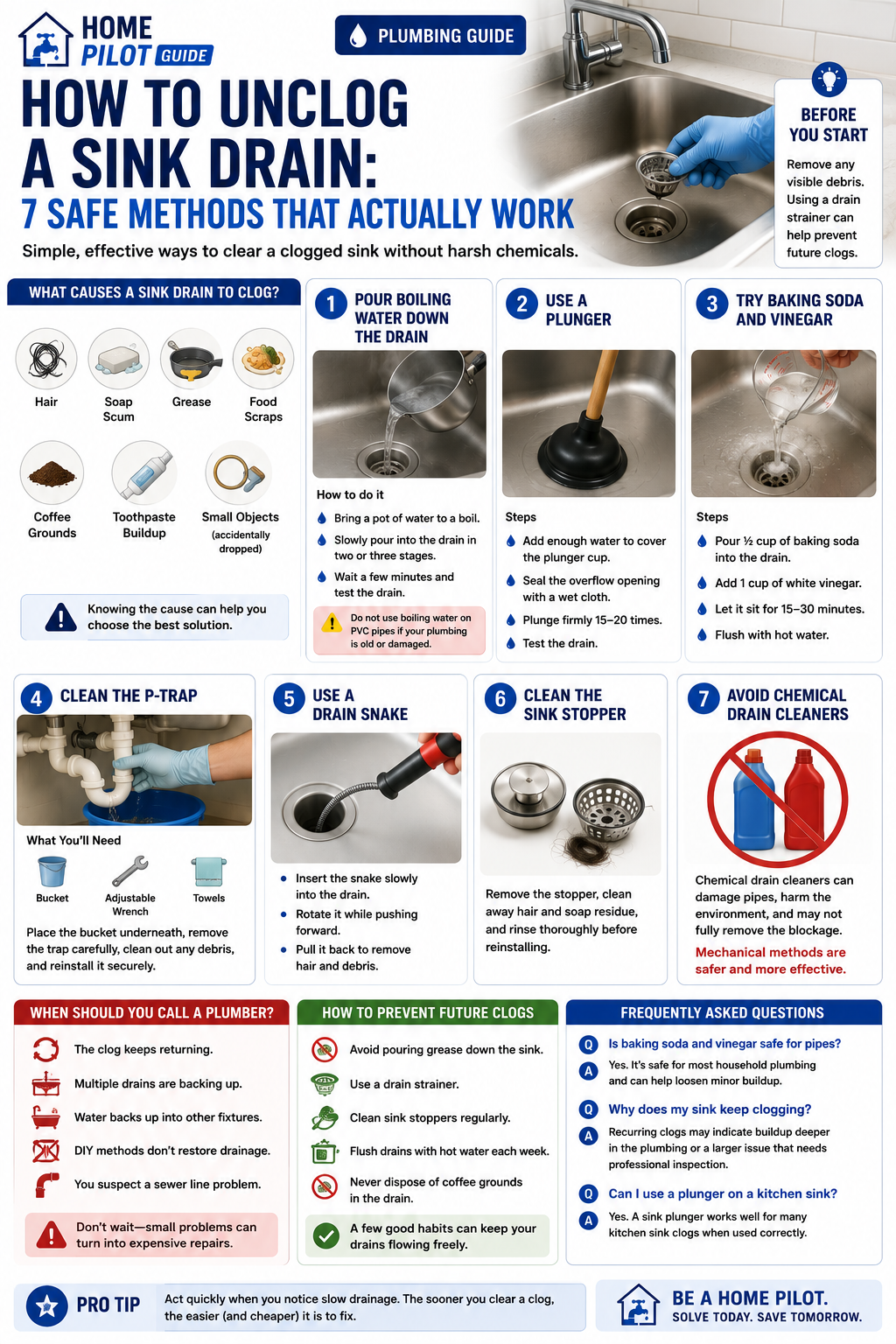 HOME PILOT GUIDE

PLUMBING GUIDE

HOW TO UNCLOG A SINK DRAIN:
7 SAFE METHODS THAT ACTUALLY WORK

Simple, effective ways to clear a clogged sink without harsh chemicals.

BEFORE YOU START
Remove any visible debris. Using a drain strainer can help prevent future clogs.

WHAT CAUSES A SINK DRAIN TO CLOG?
Hair
Soap Scum
Grease
Food Scraps
Coffee Grounds
Toothpaste Buildup
Small Objects (accidentally dropped)

Knowing the cause can help you choose the best solution.

1 POUR BOILING WATER DOWN THE DRAIN
How to do it
Bring a pot of water to a boil.
Slowly pour into the drain in two or three stages.
Wait a few minutes and test the drain.
Do not use boiling water on PVC pipes if your plumbing is old or damaged.

2 USE A PLUNGER
Steps
Add enough water to cover the plunger cup.
Seal the overflow opening with a wet cloth.
Plunge firmly 15–20 times.
Test the drain.

3 TRY BAKING SODA AND VINEGAR
Steps
Pour ½ cup of baking soda into the drain.
Add 1 cup of white vinegar.
Let it sit for 15–30 minutes.
Flush with hot water.

4 CLEAN THE P-TRAP
What You'll Need
Bucket
Adjustable Wrench
Towels
Place the bucket underneath, remove the trap carefully, clean out any debris, and reinstall it securely.

5 USE A DRAIN SNAKE
Insert the snake slowly into the drain.
Rotate it while pushing forward.
Pull it back to remove hair and debris.

6 CLEAN THE SINK STOPPER
Remove the stopper, clean away hair and soap residue, and rinse thoroughly before reinstalling.

7 AVOID CHEMICAL DRAIN CLEANERS
Chemical drain cleaners can damage pipes, harm the environment, and may not fully remove the blockage.
Mechanical methods are safer and more effective.

WHEN SHOULD YOU CALL A PLUMBER?
The clog keeps returning.
Multiple drains are backing up.
Water backs up into other fixtures.
DIY methods don't restore drainage.
You suspect a sewer line problem.
Don't wait—small problems can turn into expensive repairs.

HOW TO PREVENT FUTURE CLOGS
Avoid pouring grease down the sink.
Use a drain strainer.
Clean sink stoppers regularly.
Flush drains with hot water each week.
Never dispose of coffee grounds in the drain.
A few good habits can keep your drains flowing freely.

FREQUENTLY ASKED QUESTIONS
Q Is baking soda and vinegar safe for pipes?
A Yes. It's safe for most household plumbing and can help loosen minor buildup.
Q Why does my sink keep clogging?
A Recurring clogs may indicate buildup deeper in the plumbing or a larger issue that needs professional inspection.
Q Can I use a plunger on a kitchen sink?
A Yes. A sink plunger works well for many kitchen sink clogs when used correctly.

PRO TIP
Act quickly when you notice slow drainage. The sooner you clear a clog, the easier (and cheaper) it is to fix.

BE A HOME PILOT.
SOLVE TODAY. SAVE TOMORROW.