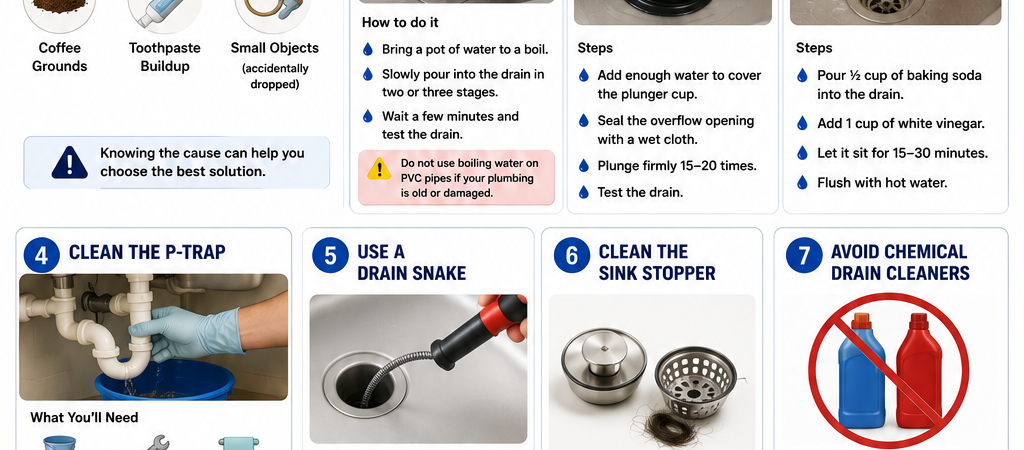 Coffee Grounds

Toothpaste Buildup

Small Objects (accidentally dropped)

Knowing the cause can help you choose the best solution.

How to do it

Bring a pot of water to a boil.

Slowly pour into the drain in two or three stages.

Wait a few minutes and test the drain.

Do not use boiling water on PVC pipes if your plumbing is old or damaged.

Steps

Add enough water to cover the plunger cup.

Seal the overflow opening with a wet cloth.

Plunge firmly 15–20 times.

Test the drain.

Steps

Pour ½ cup of baking soda into the drain.

Add 1 cup of white vinegar.

Let it sit for 15–30 minutes.

Flush with hot water.

4 CLEAN THE P-TRAP

What You'll Need

5 USE A DRAIN SNAKE

6 CLEAN THE SINK STOPPER

7 AVOID CHEMICAL DRAIN CLEANERS